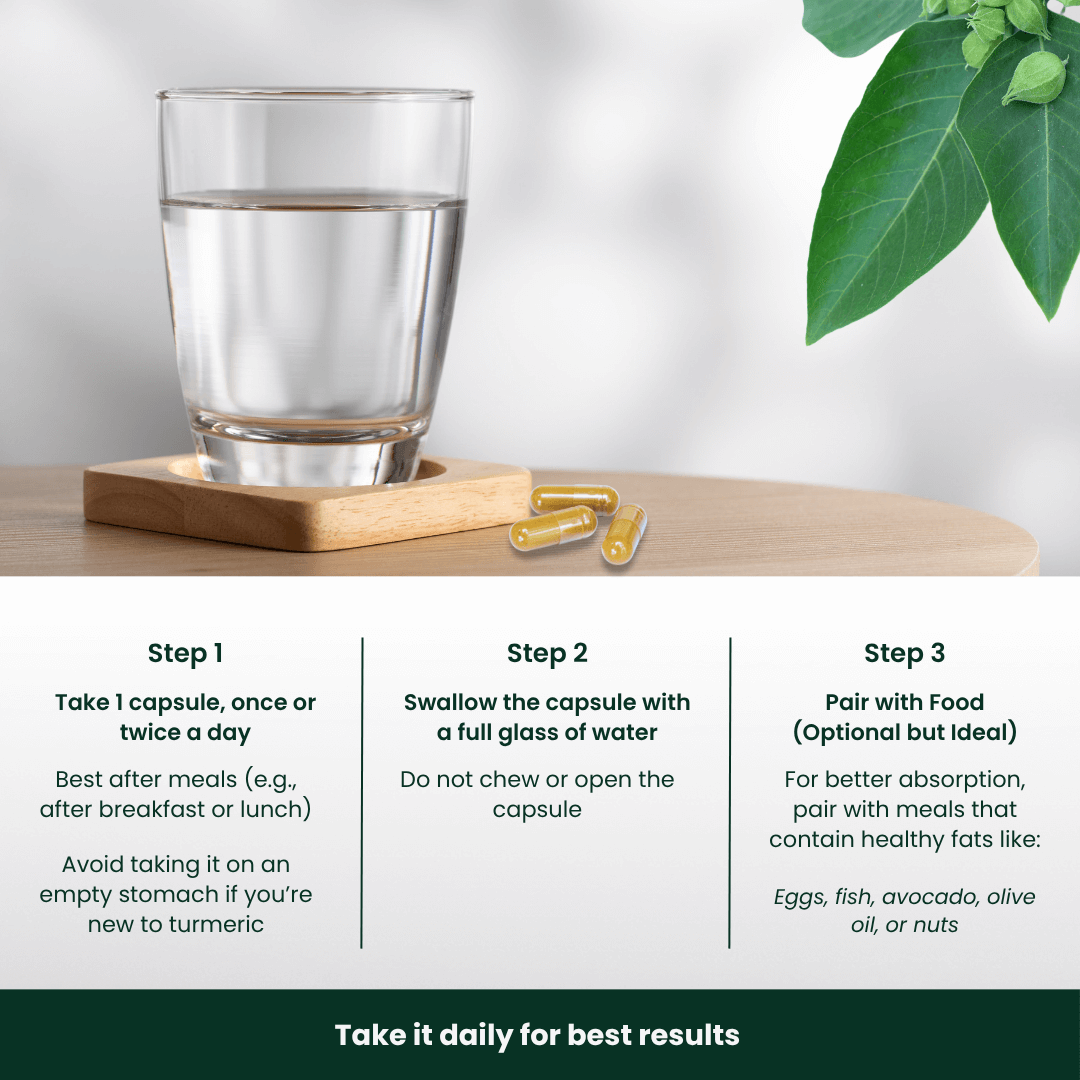 Step 1

Take 1 capsule, once or twice a day

Best after meals (e.g., after breakfast or lunch)

Avoid taking it on an empty stomach if you're new to turmeric

Step 2

Swallow the capsule with a full glass of water

Do not chew or open the capsule

Step 3

Pair with Food (Optional but Ideal)

For better absorption, pair with meals that contain healthy fats like:

Eggs, fish, avocado, olive oil, or nuts

Take it daily for best results